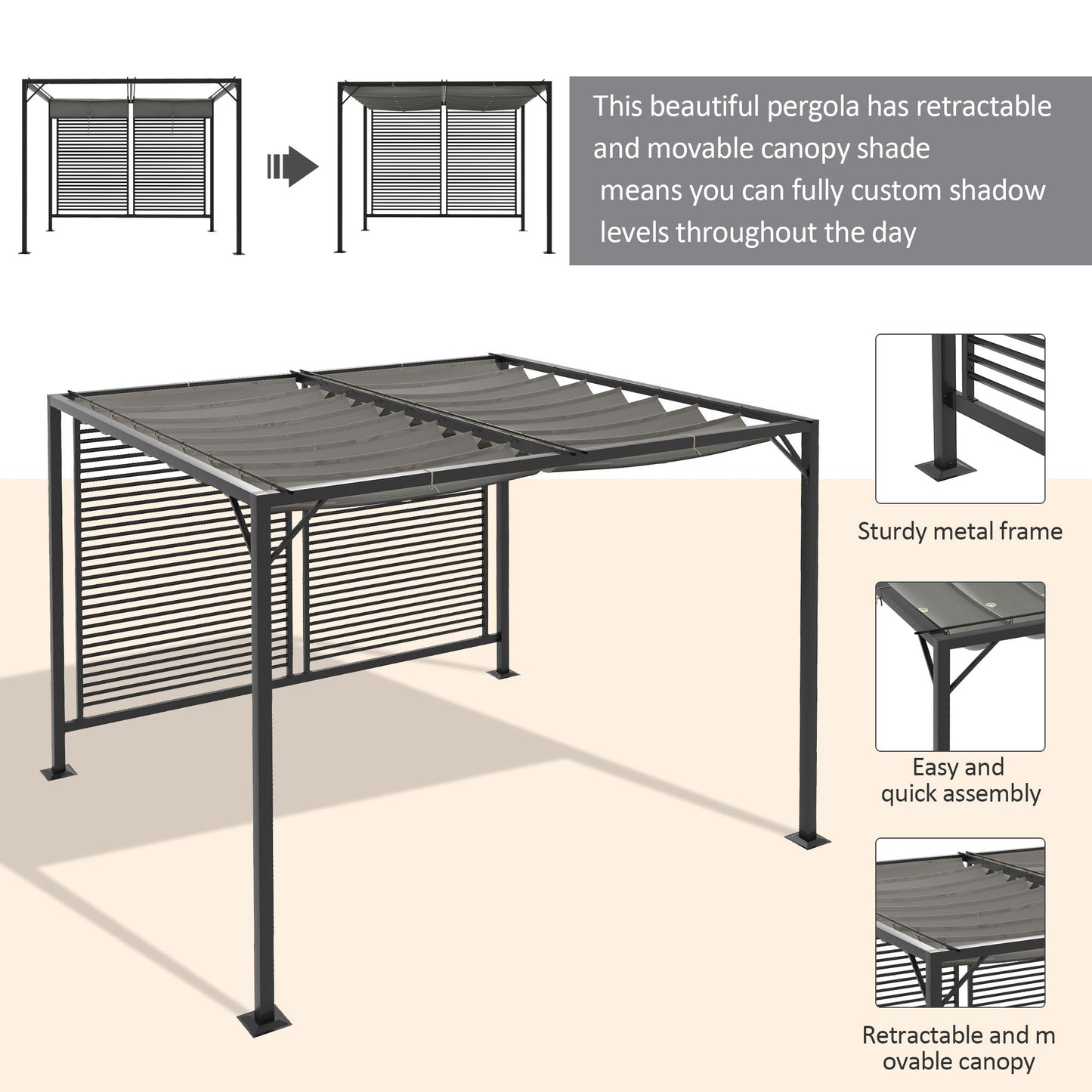 This beautiful pergola has retractable and movable canopy shade means you can fully custom shadow levels throughout the day

Sturdy metal frame

Easy and quick assembly

Retractable and m ovable canopy