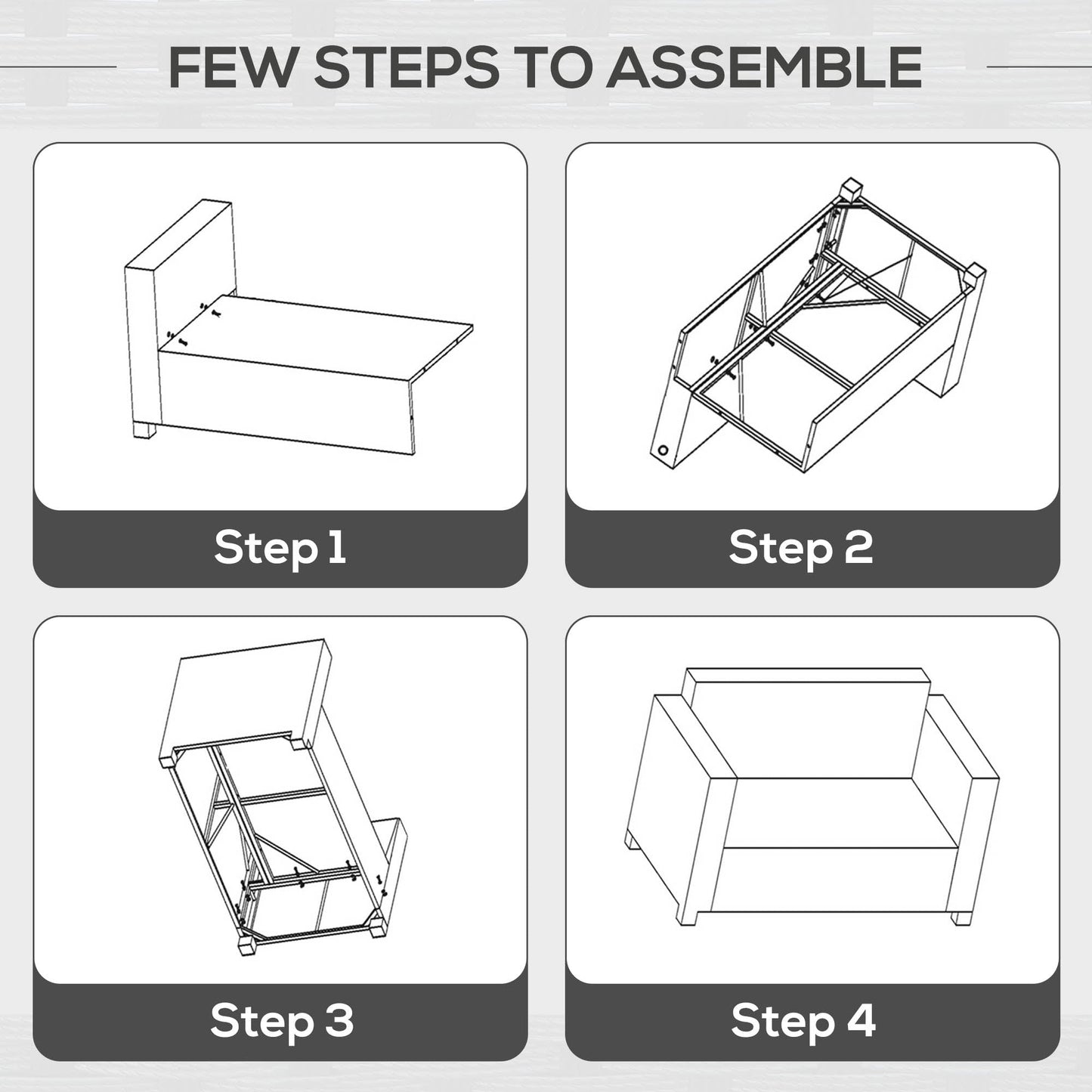 FEW STEPS TO ASSEMBLE

Step 1

Step 2

Step 3

Step 4