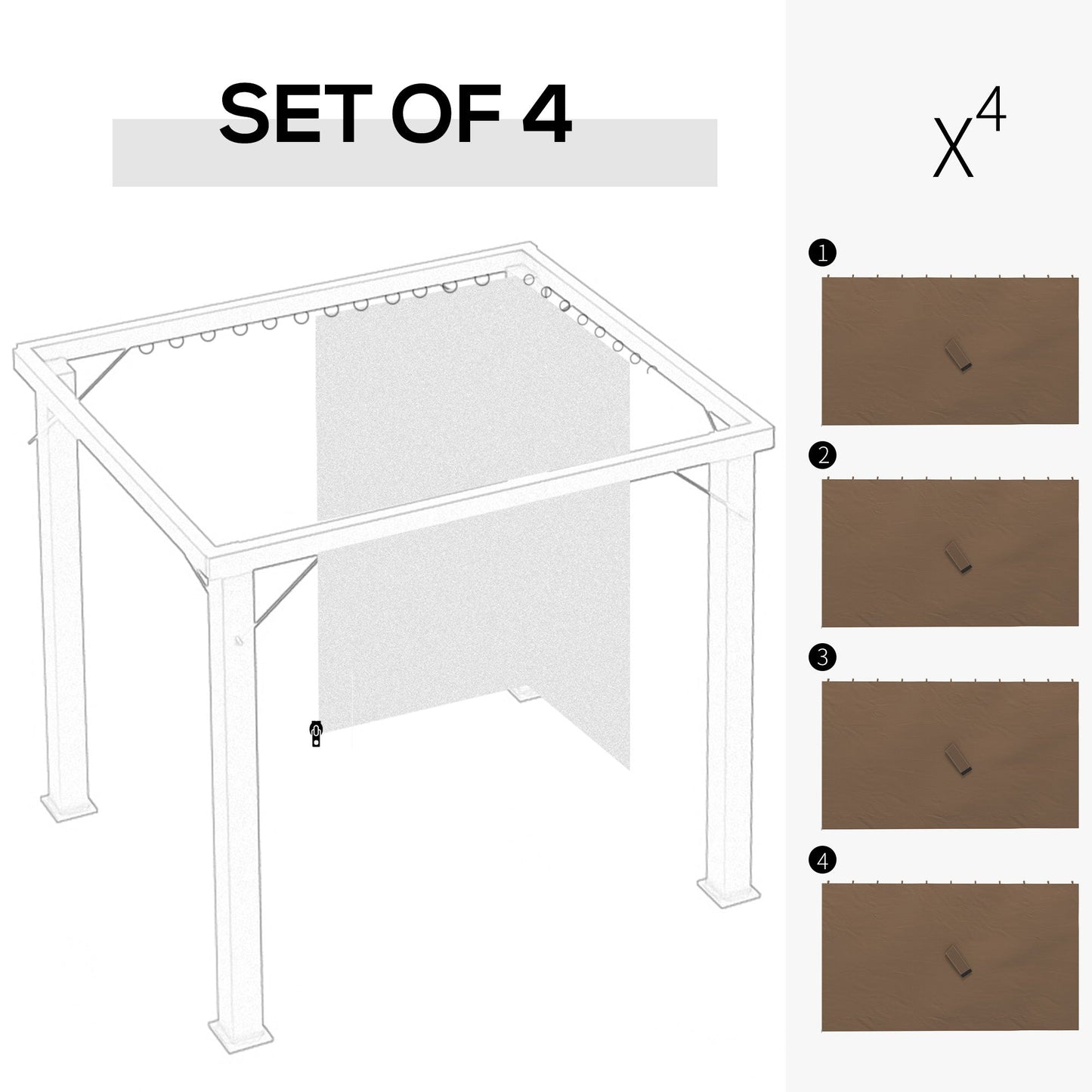 SET OF 4

$X^4$

1

2

3

4