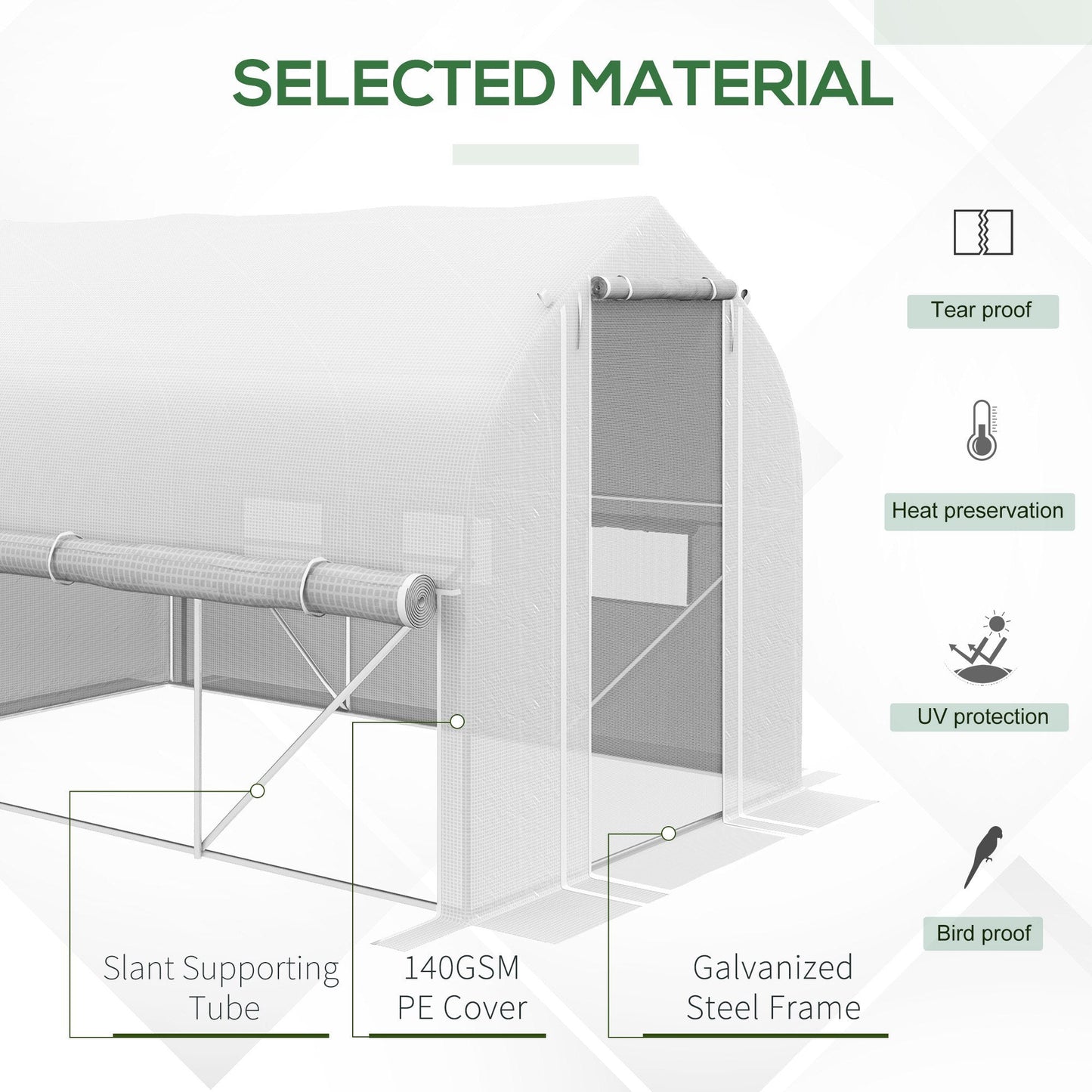 SELECTED MATERIAL

Tear proof

Heat preservation

UV protection

Bird proof

Slant Supporting Tube

140GSM PE Cover

Galvanized Steel Frame