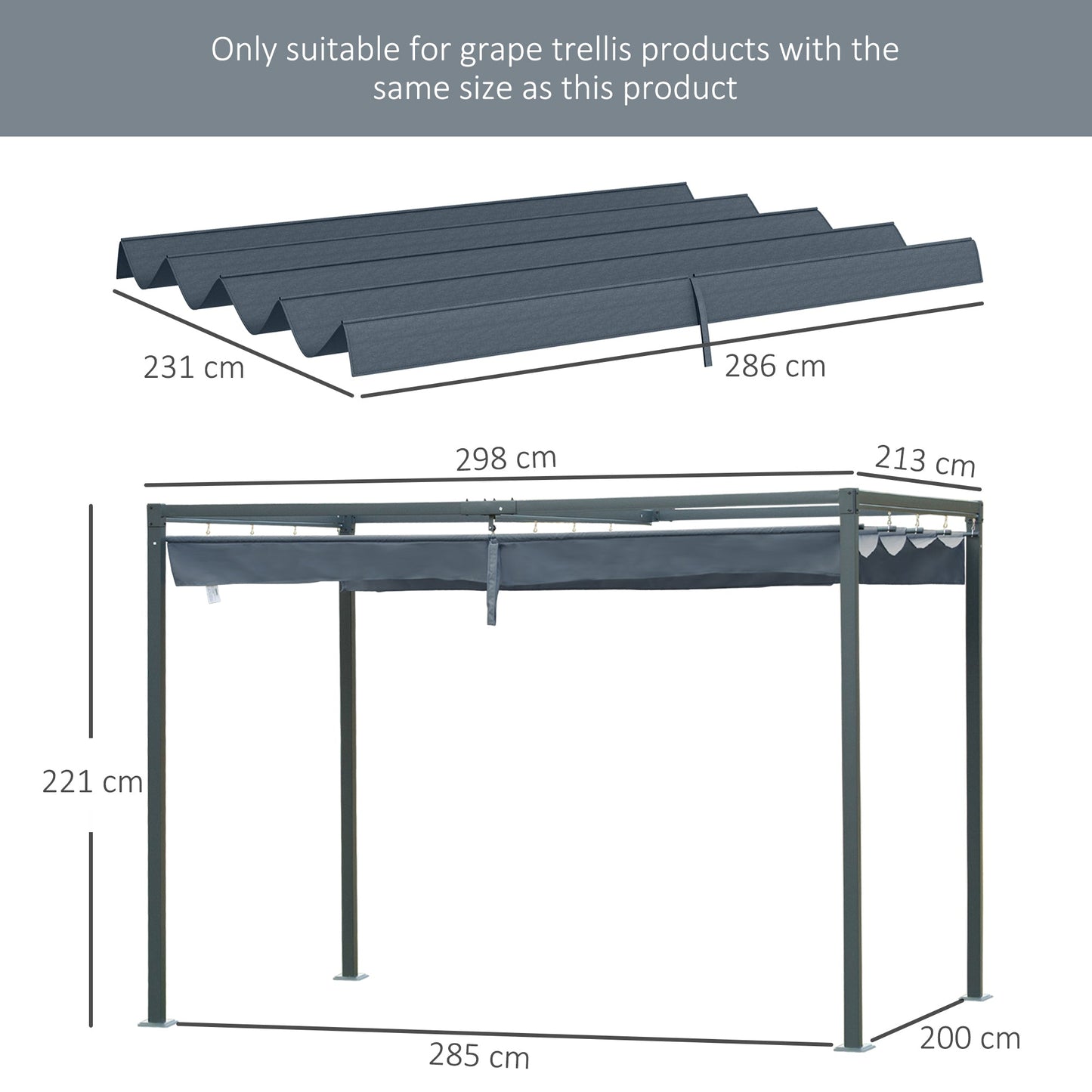 Only suitable for grape trellis products with the same size as this product

231 cm

286 cm

298 cm

213 cm

221 cm

285 cm

200 cm